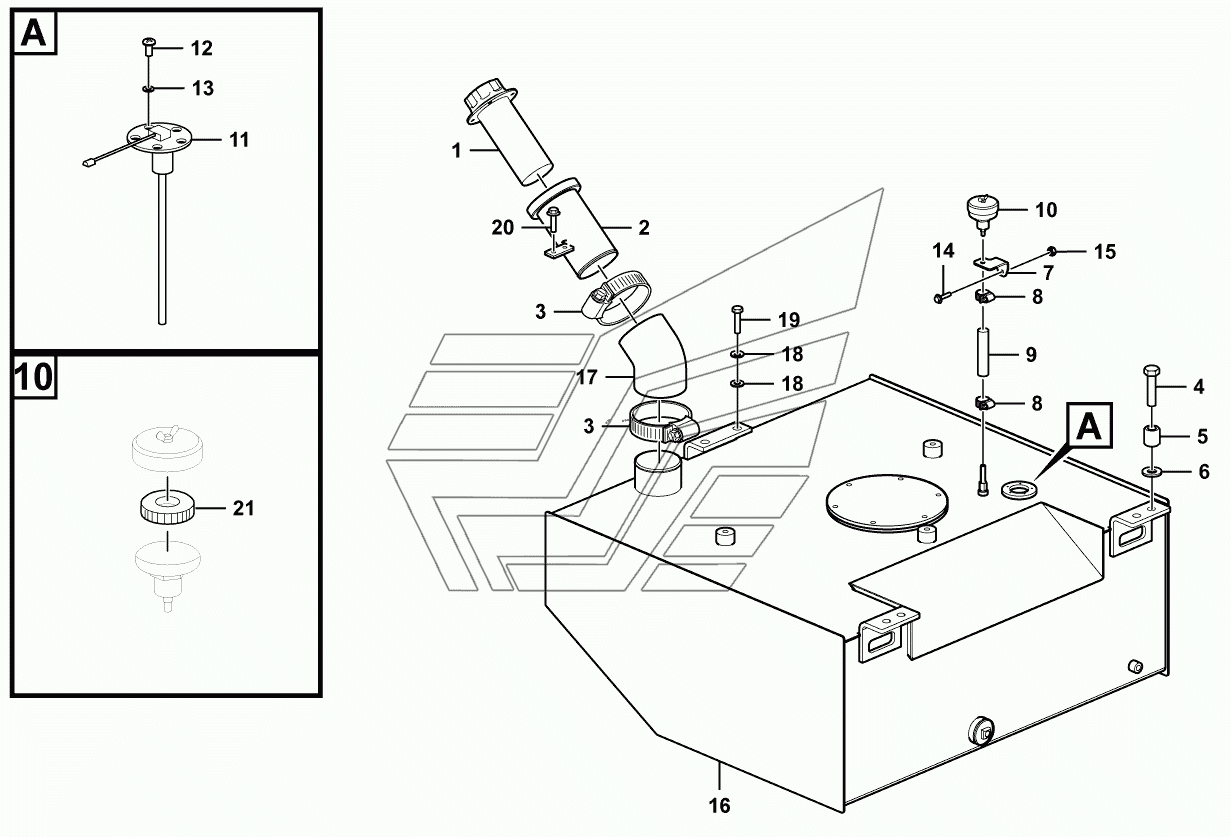 A
12
13
11

10
21

1
20
2
3
17
3
19
18
18
10
14
15
7
8
9
8
A
4
5
6
16