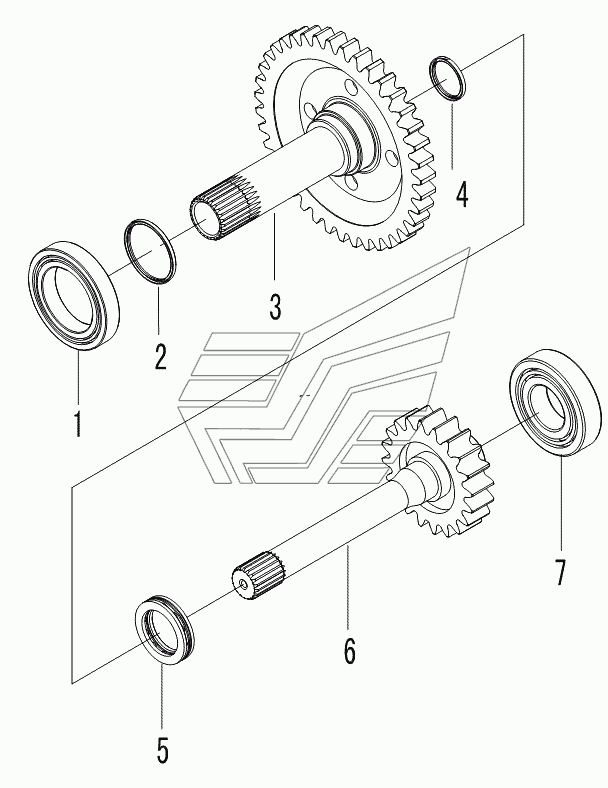 4
3
2
1
7
6
5