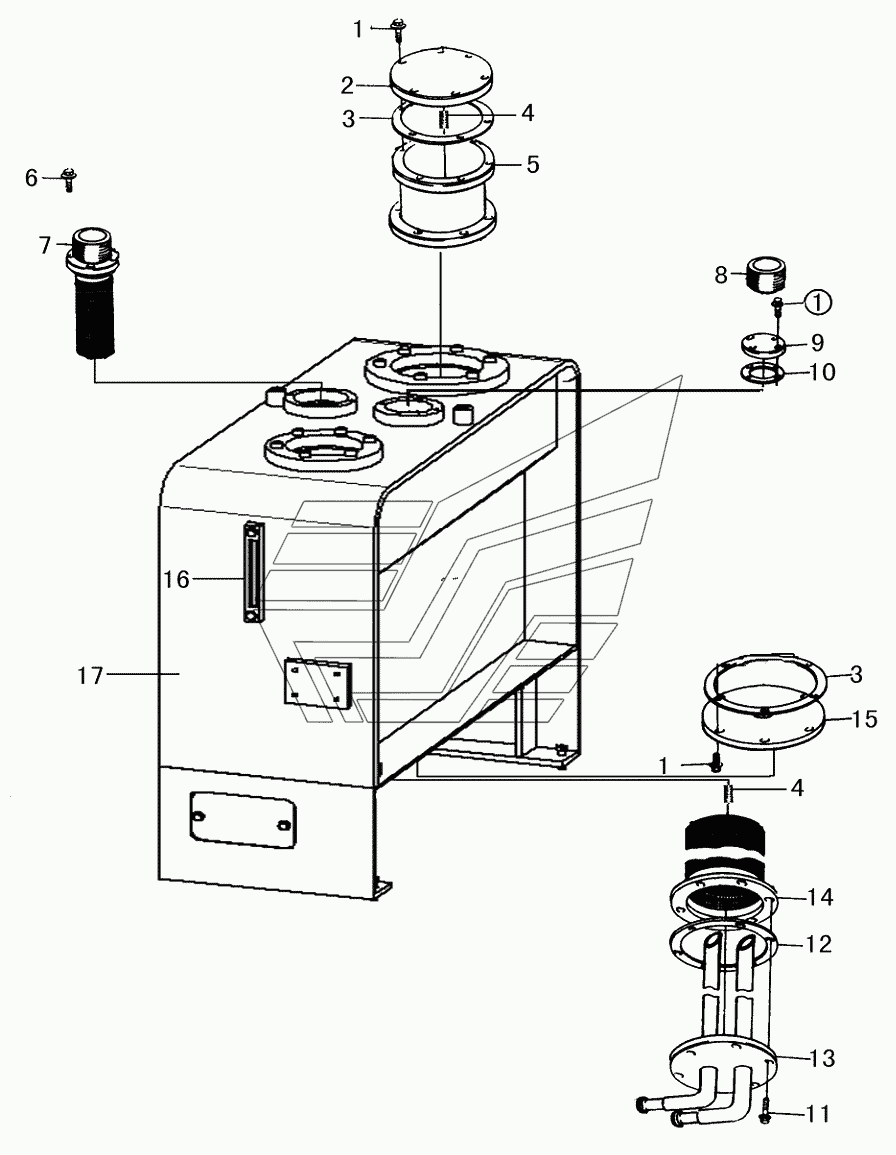 1
2
3
4
5
6
7
8
①
9
10
16
17
3
15
1
4
14
12
13
11