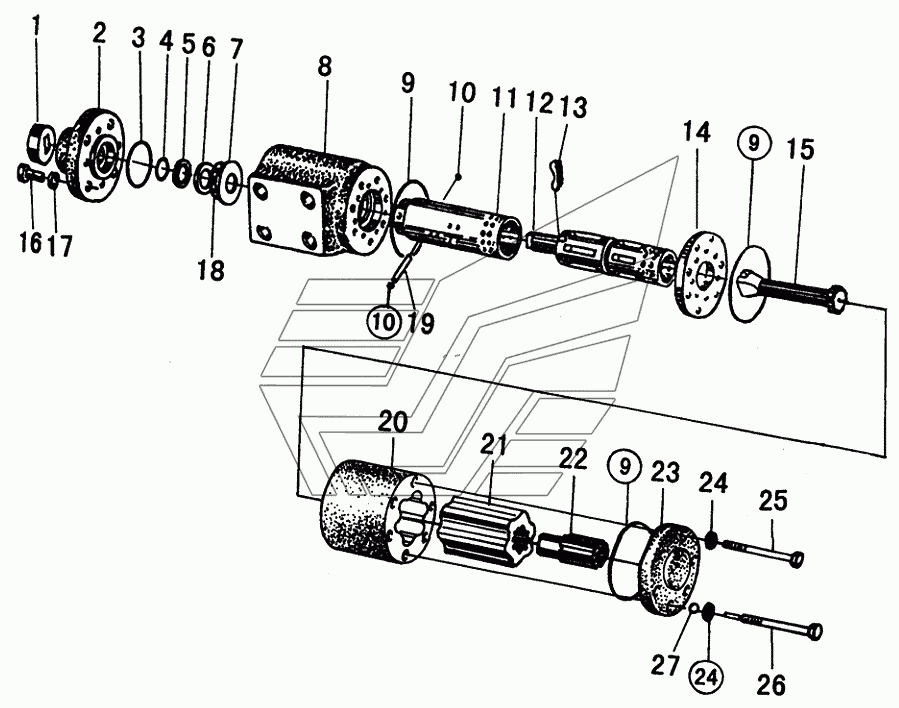 1
2
3
4
5
6
7
8
9
10
11
12
13
14
9
15
16
17
18
10
19
20
21
22
9
23
24
25
27
24
26