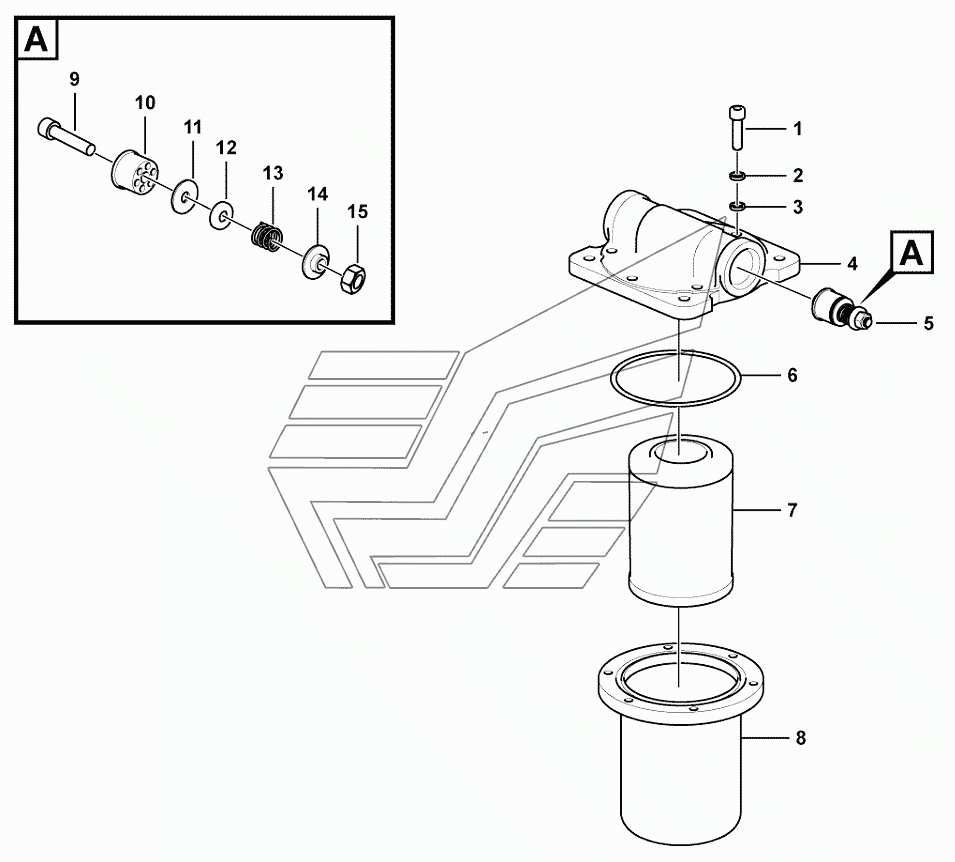 A

9
10
11
12
13
14
15

1
2
3
4
A
5
6
7
8