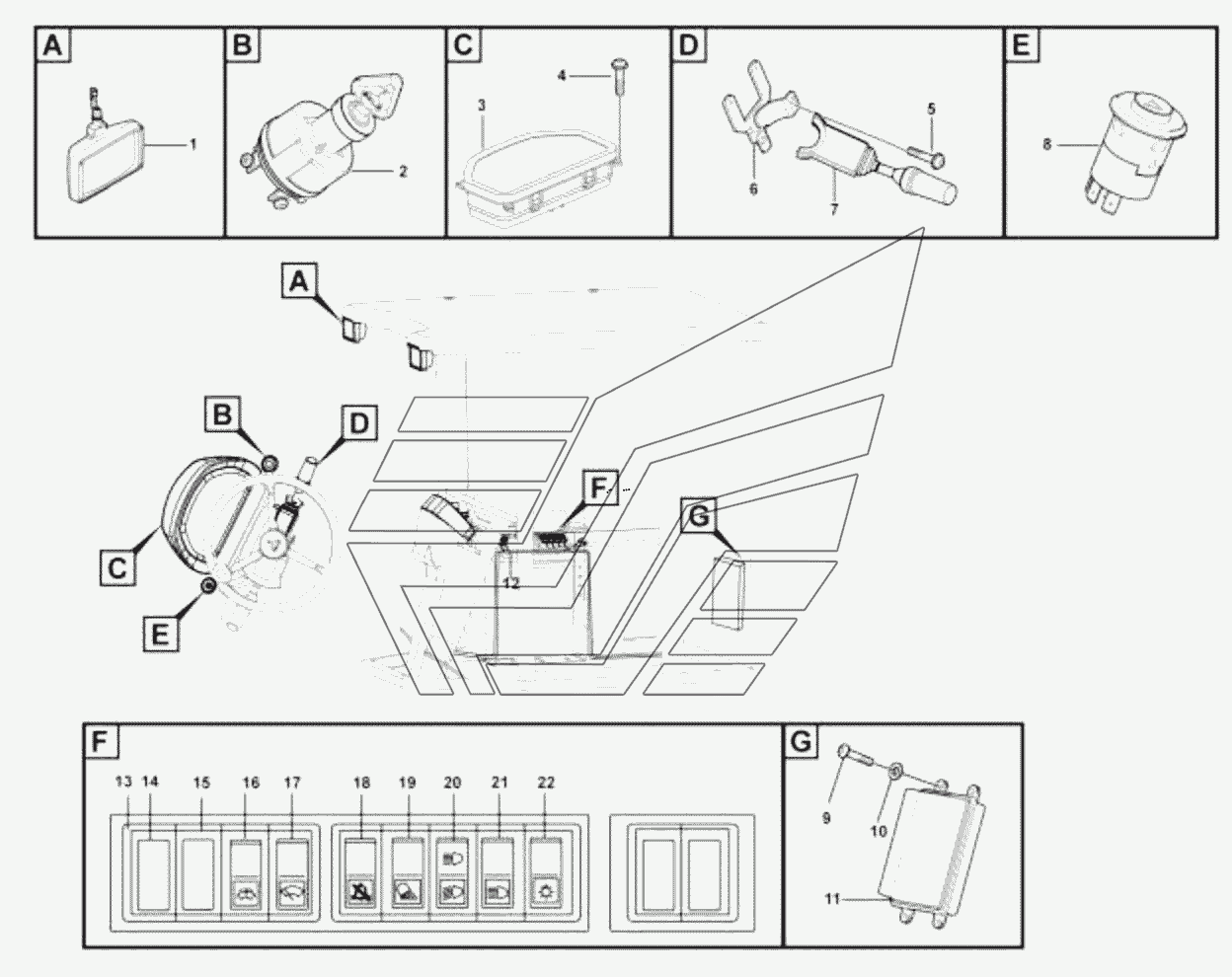 A
1
B
2
C
3
4
D
5
6
7
E
8
A
B
D
C
E
F
G
12
F
13 14 15 16 17 18 19 20 21 22
G
9
10
11