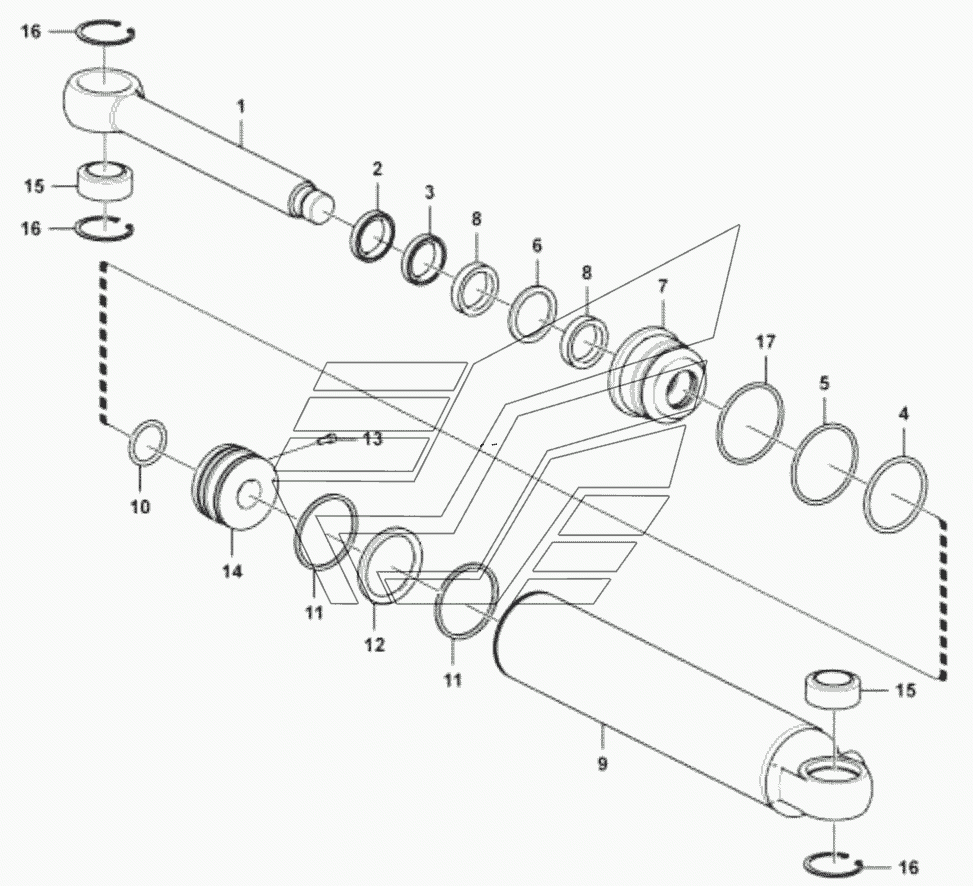 16
1
15
16
2
3
8
6
8
7
17
5
4
13
10
14
11
12
11
9
15
16