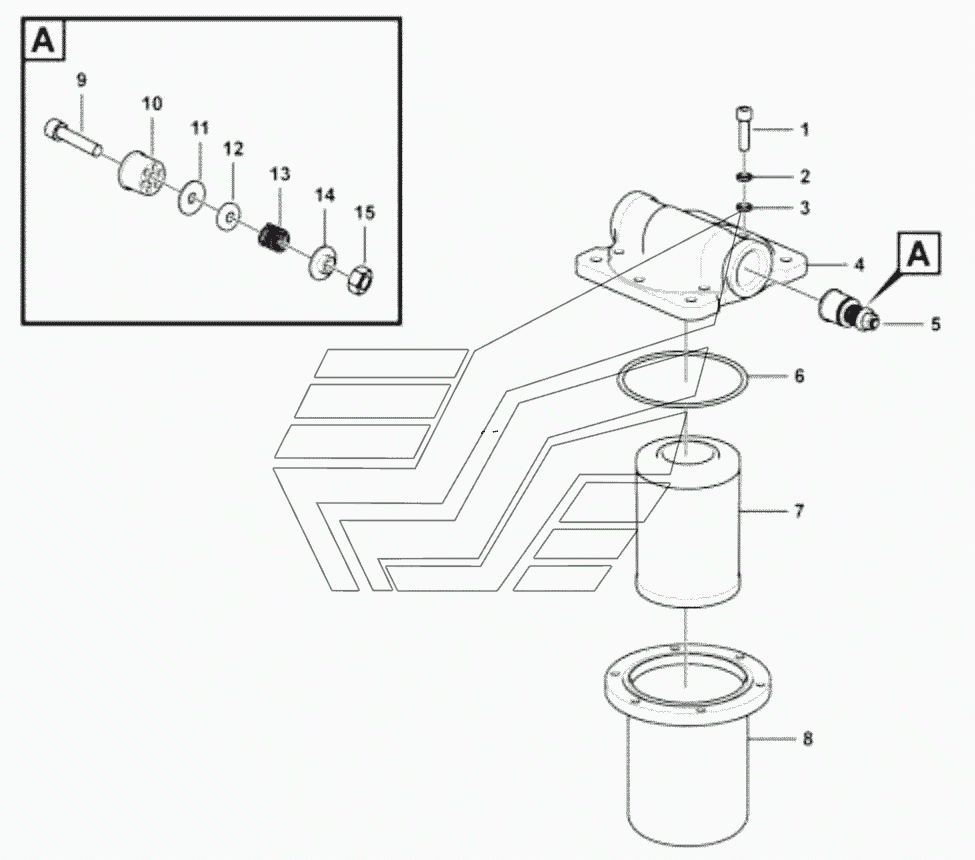 A
9
10
11
12
13
14
15
1
2
3
4
A
5
6
7
8