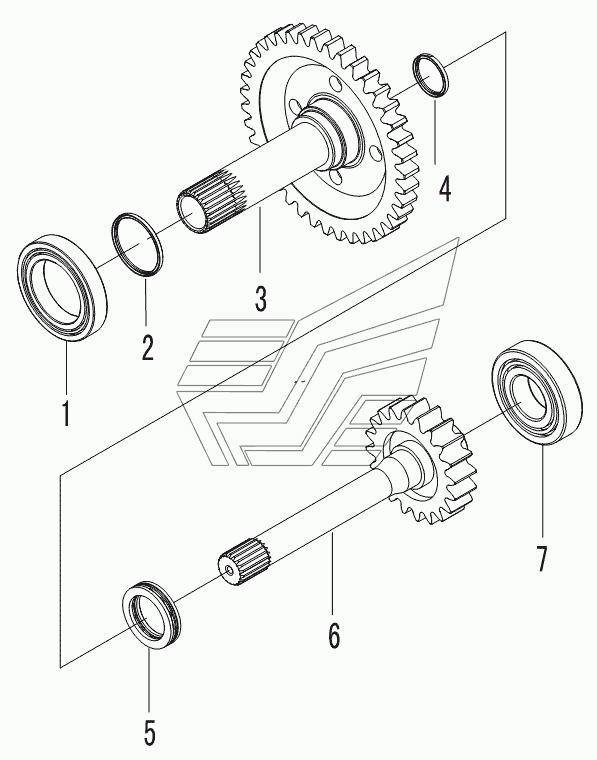 4
3
2
1
7
6
5