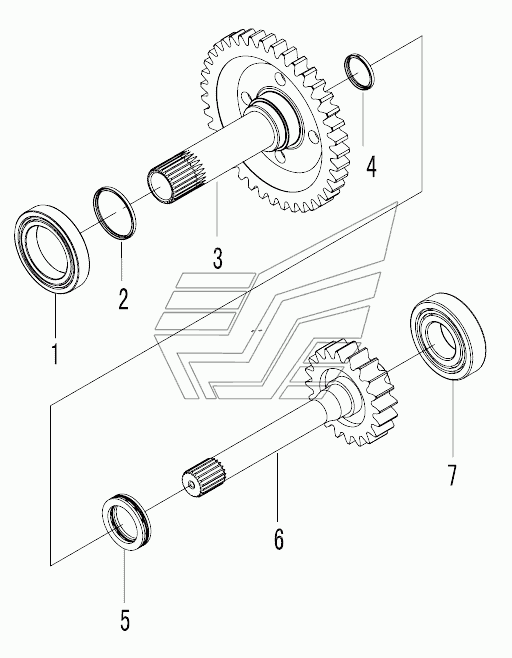 4
3
2
1
7
6
5