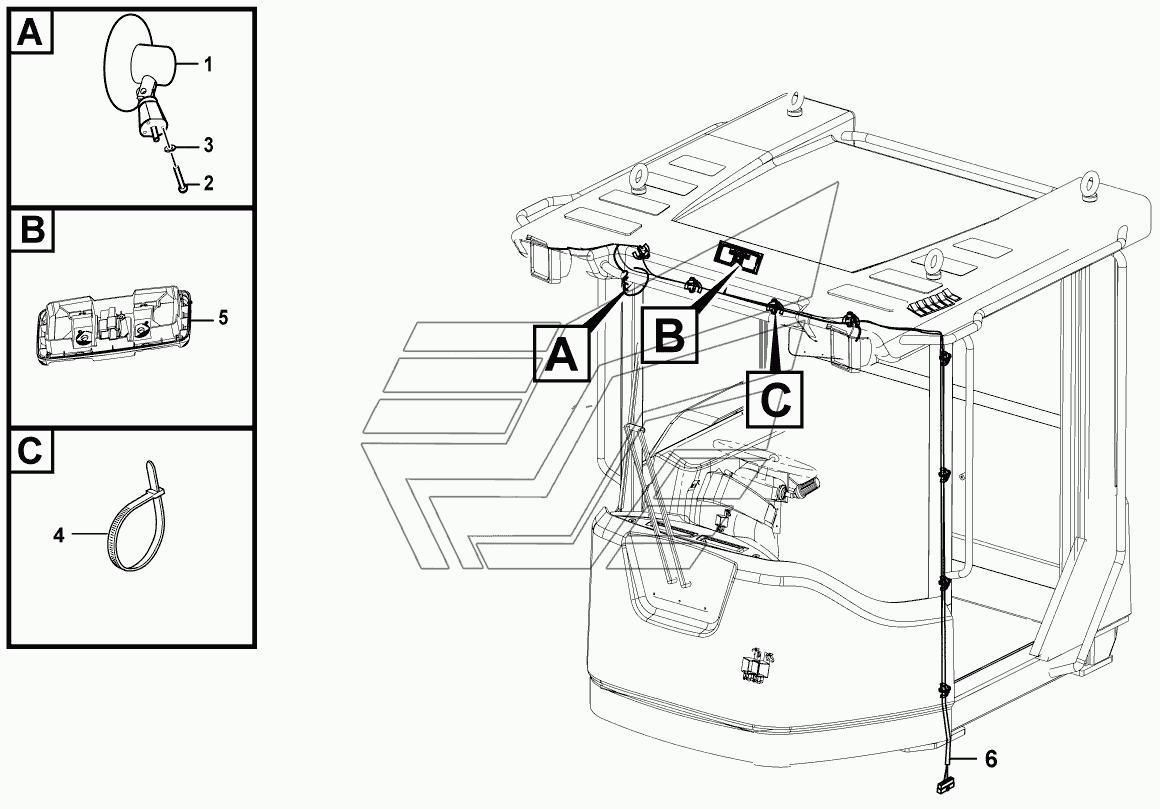 A
1
3
2
B
5
C
4
A
B
C
6