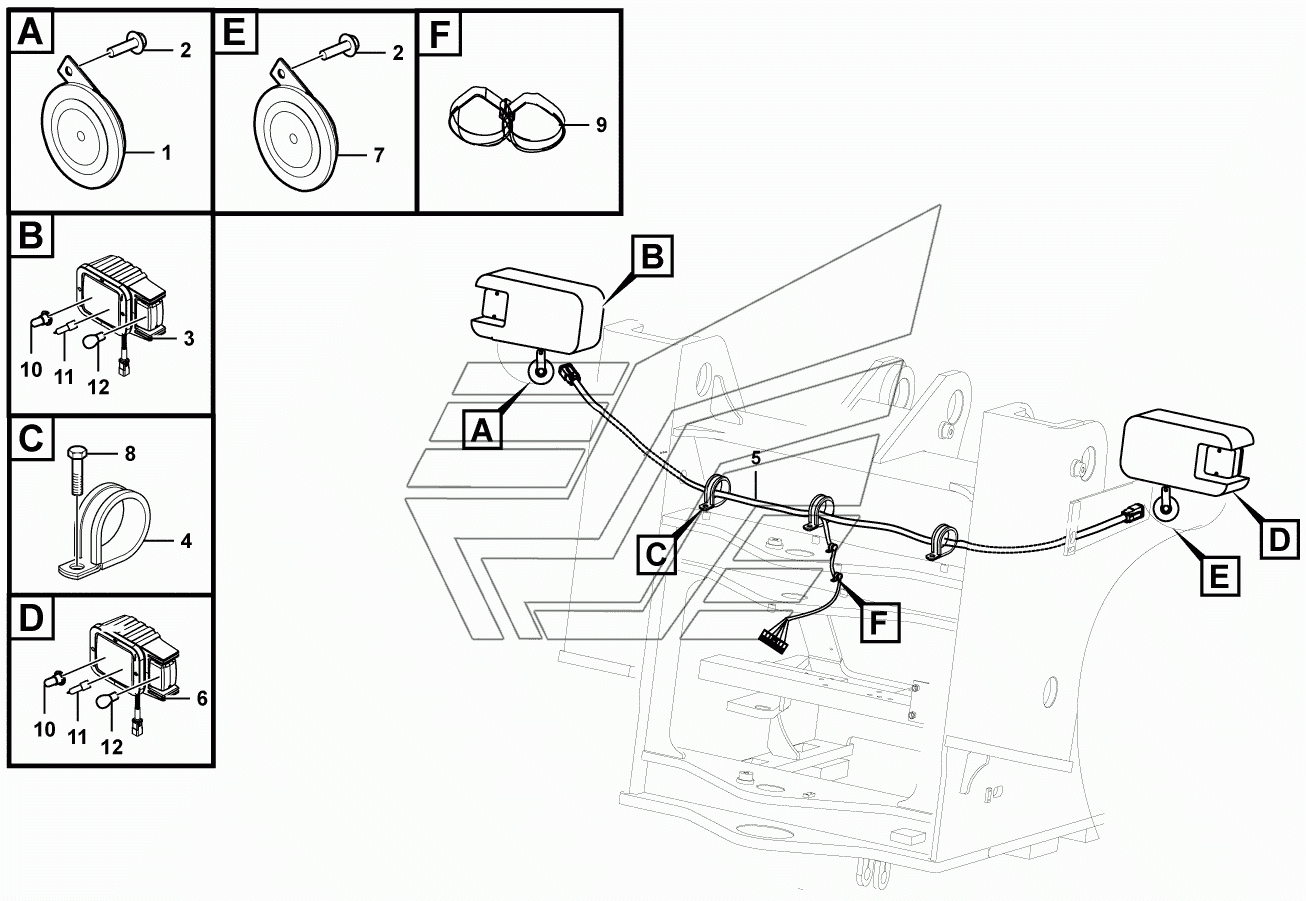 A
2
1
E
2
7
F
9
B
3
10
11
12
C
8
4
D
6
10
11
12
B
A
5
C
F
E
D