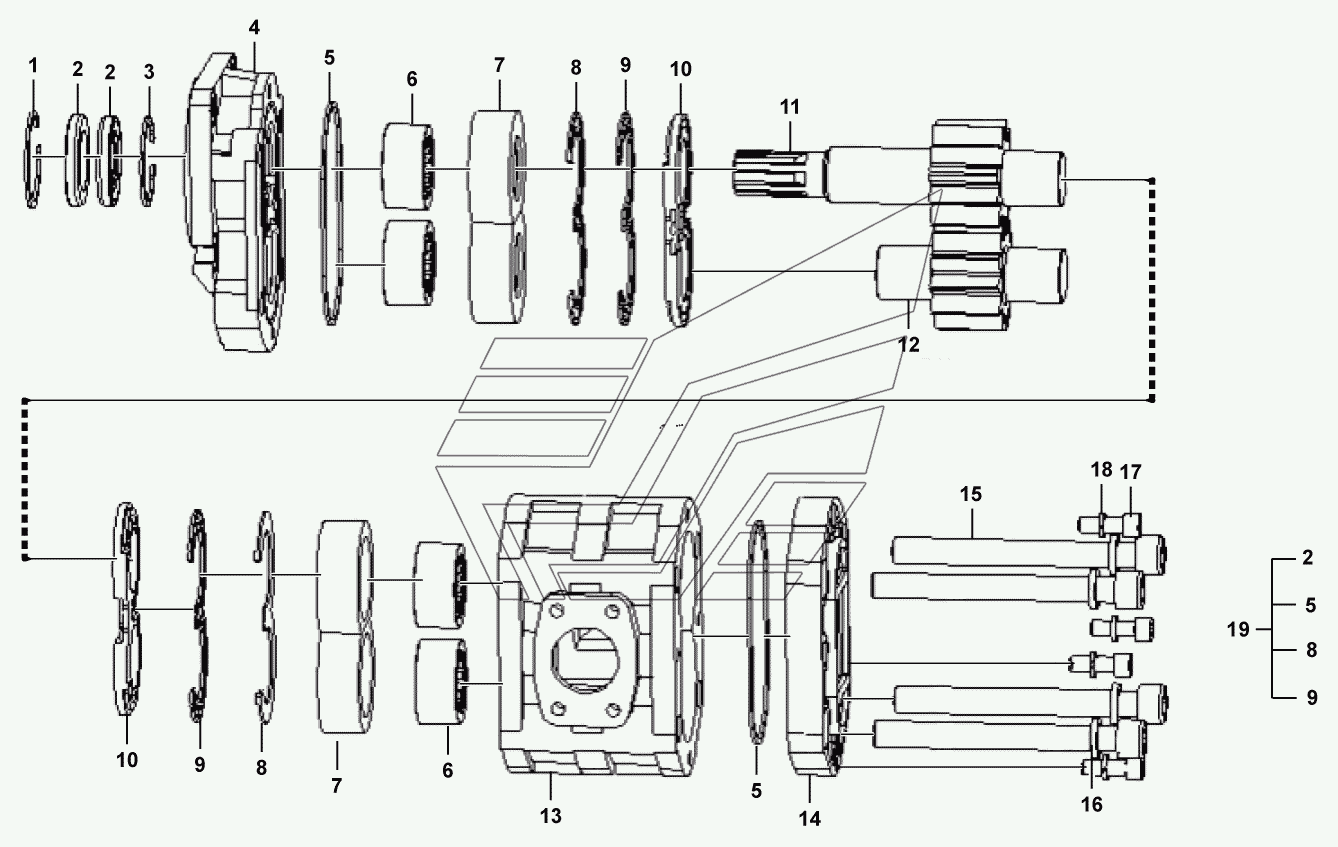 1 2 2 3 4 5 6 7 8 9 10 11

12

10 9 8 7 6 13 5 14 15 18 17 16

19 2 5 8 9