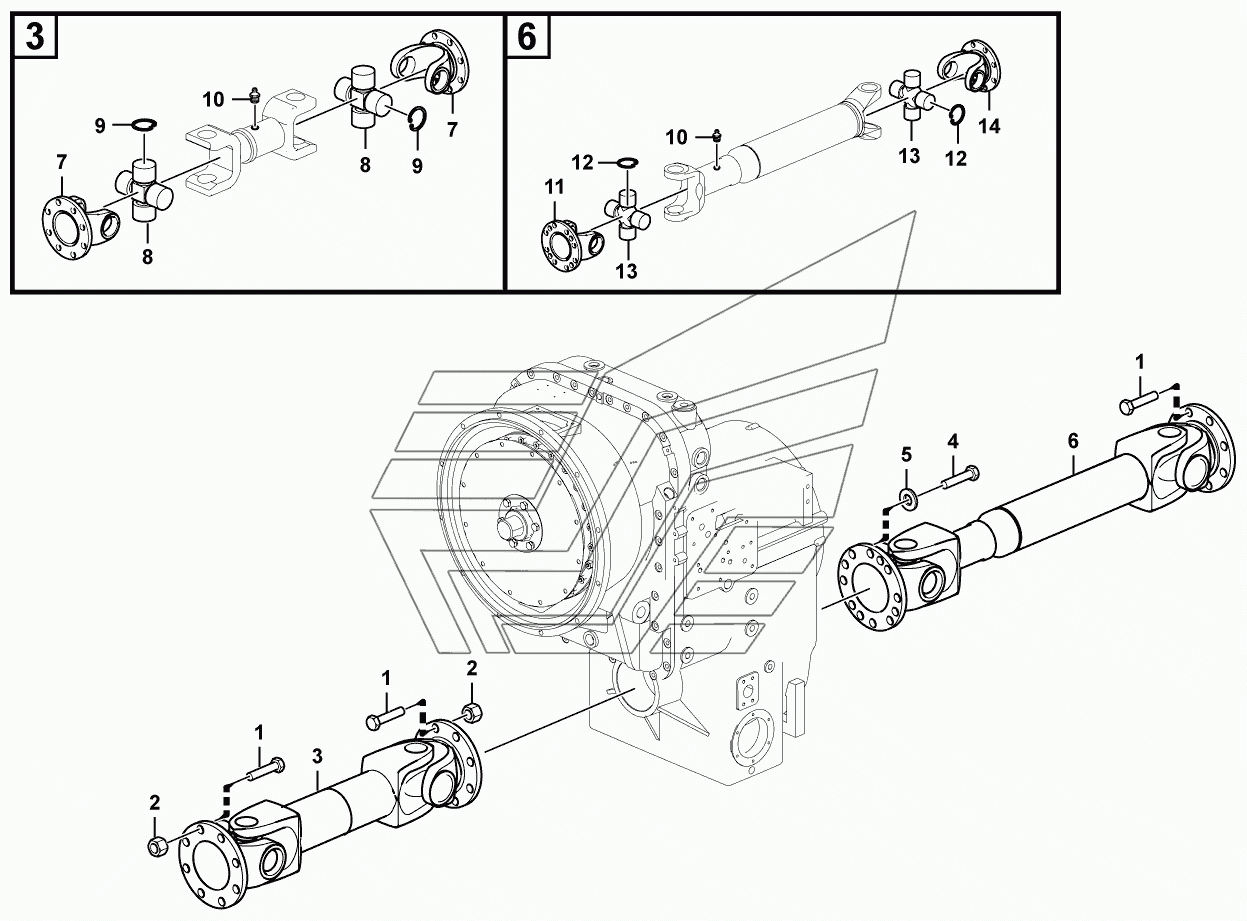 3
10
9
7
8
9
7
8

6
10
12
11
13
13
12
14

1
5
4
6
1
2
1
3
2