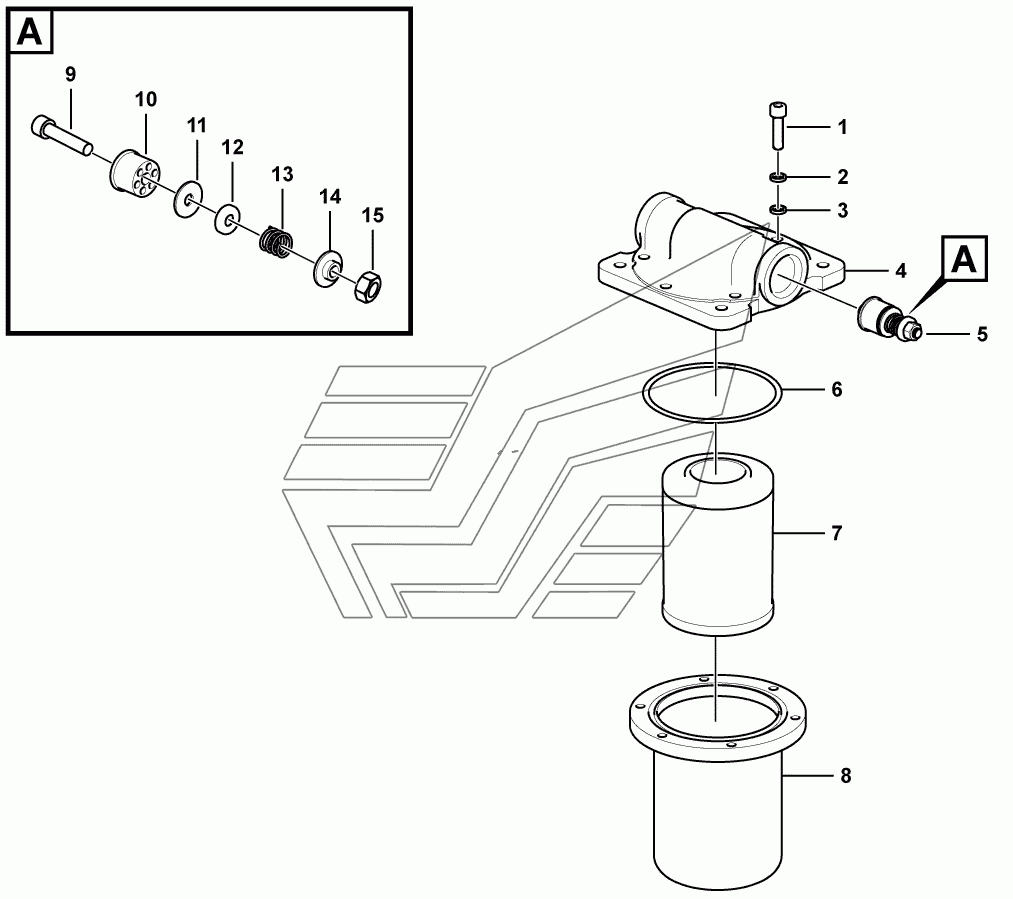 A
9
10
11
12
13
14
15
1
2
3
4
A
5
6
7
8