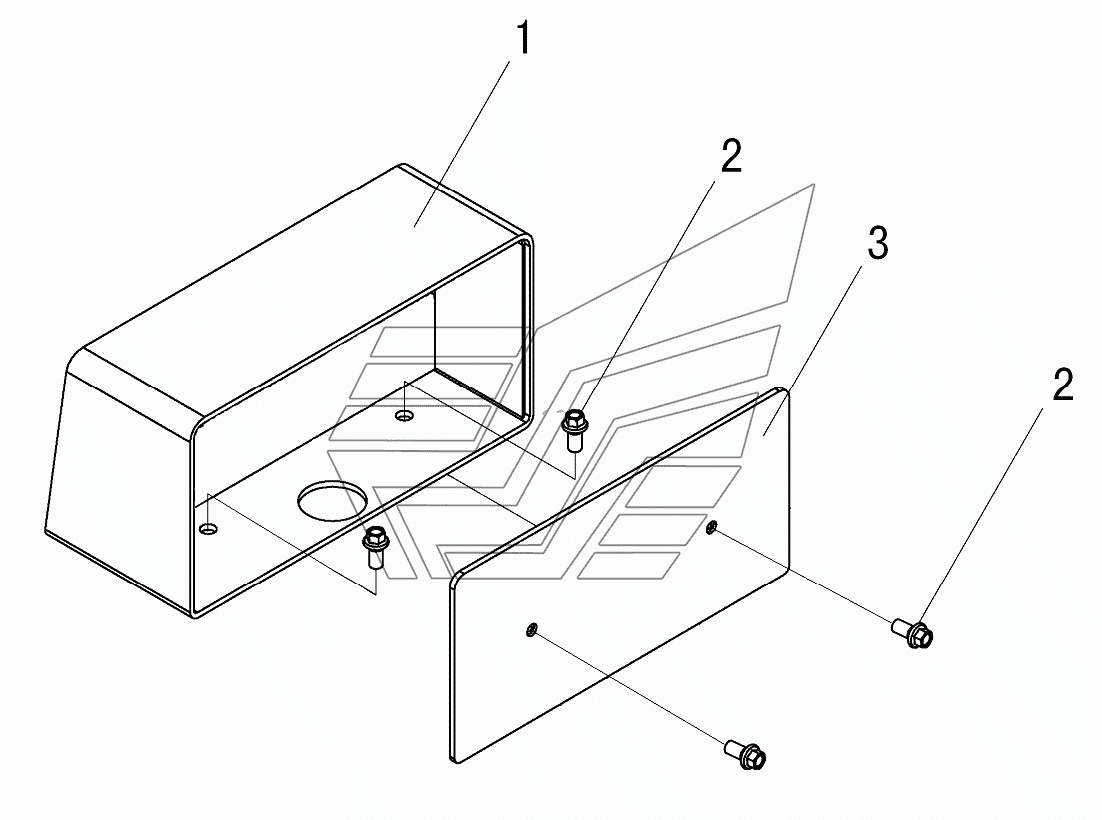 1
2
3
2