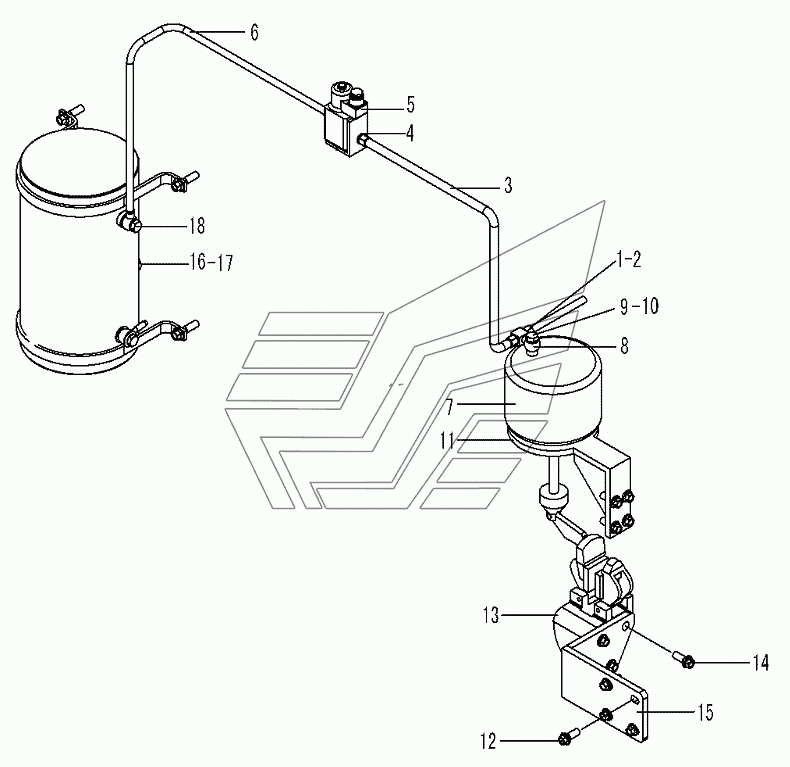 6
5
4
3
18
16-17
1-2
9-10
8
7
11
13
14
15
12