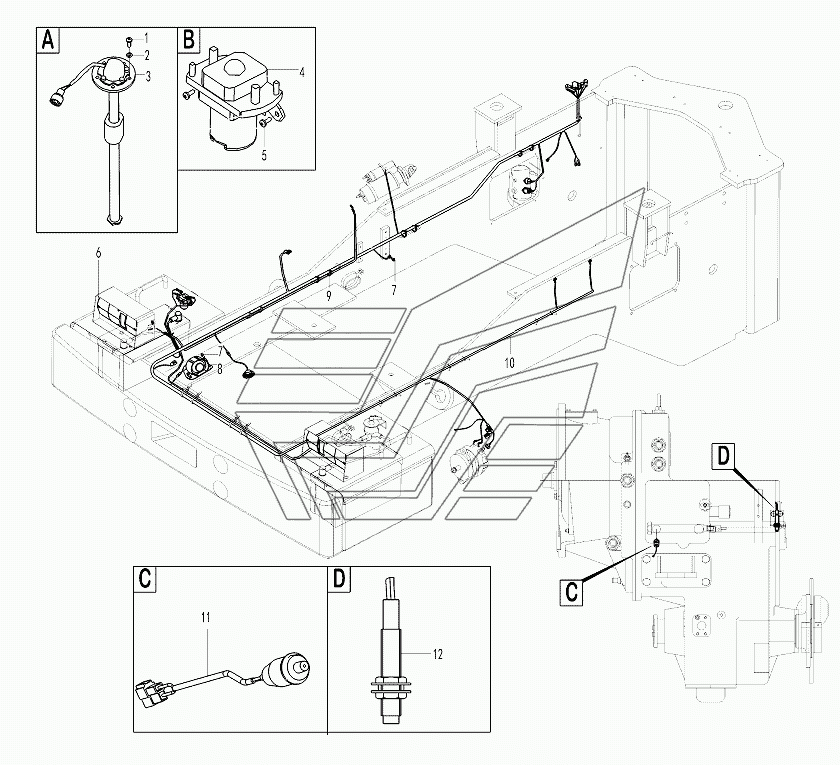 A
1
2
3
B
4
5
6
9
7
7
8
10
D
C
C
11
D
12