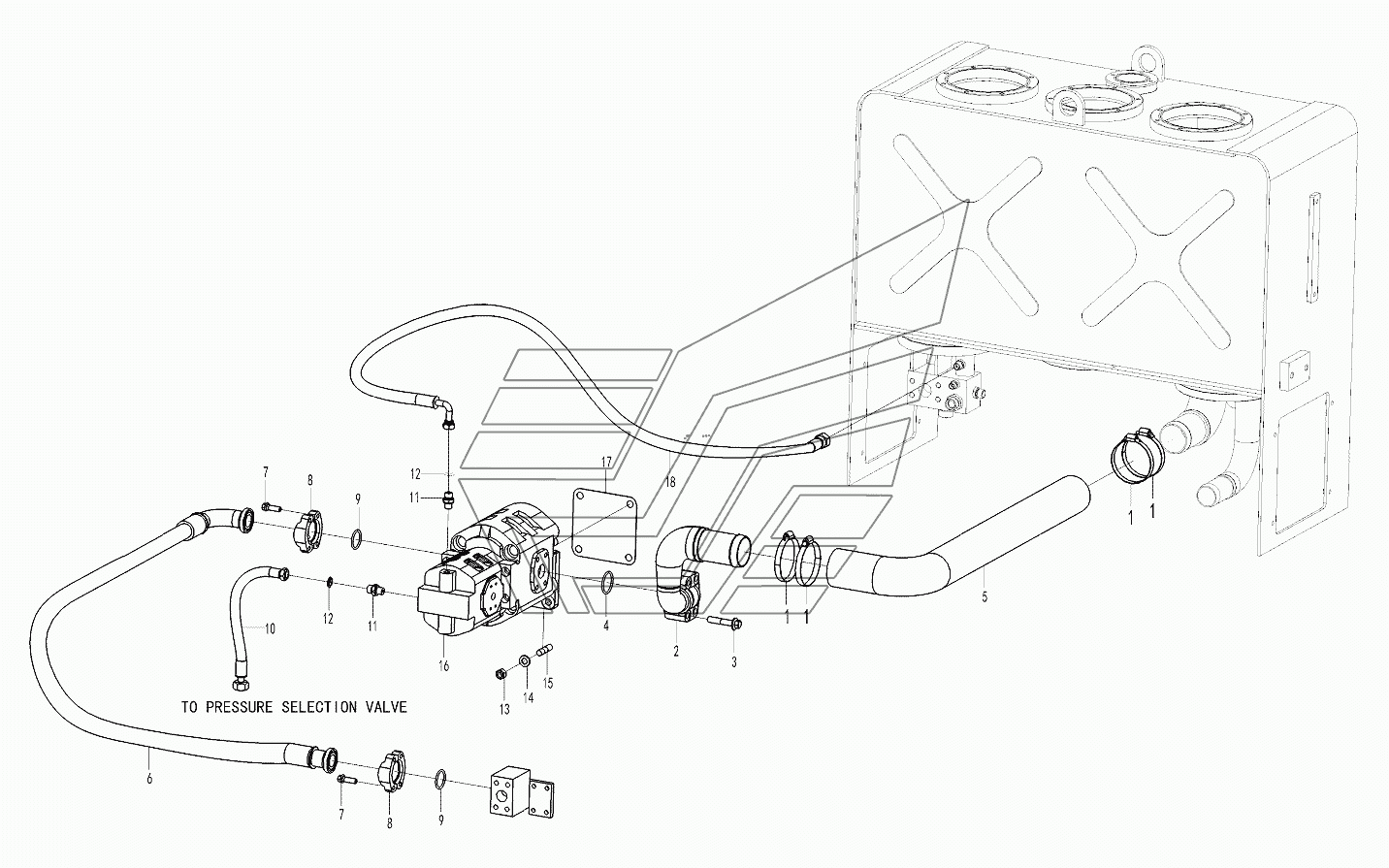 7
8
9
12
11
17
18
1
1
10
12
11
4
2
3
1
1
5
16
13
14
15
TO PRESSURE SELECTION VALVE
6
7
8
9