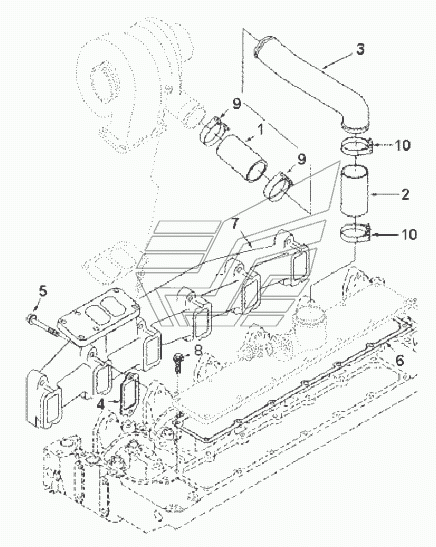 3
9
1
10
9
2
7
10
5
8
6
4