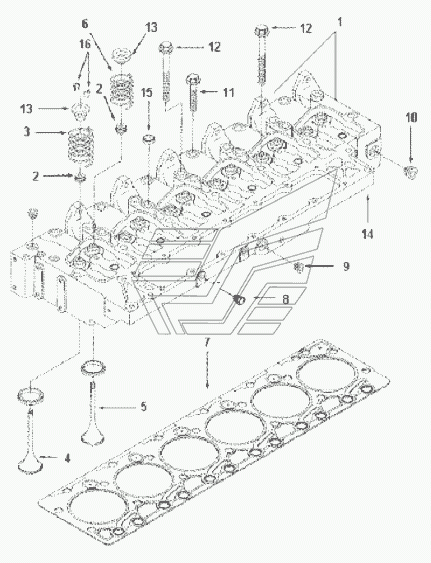 6
13
16
12
12
1
2
15
11
13
3
10
2
14
9
8
7
5
4