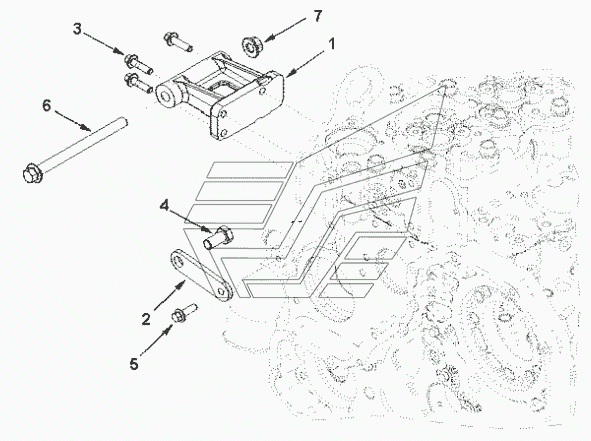 3
7
1
6
4
2
5