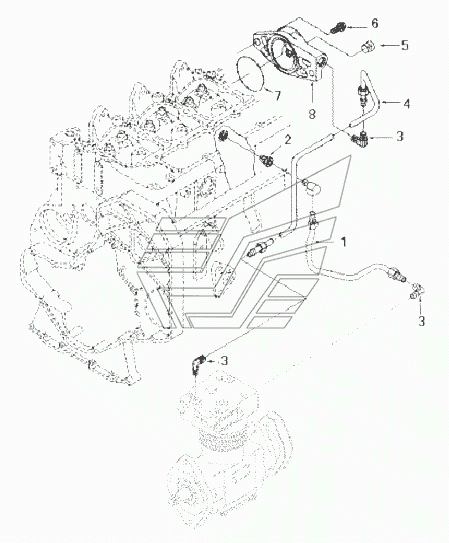 6
5
7
8
4
3
2
1
3
3