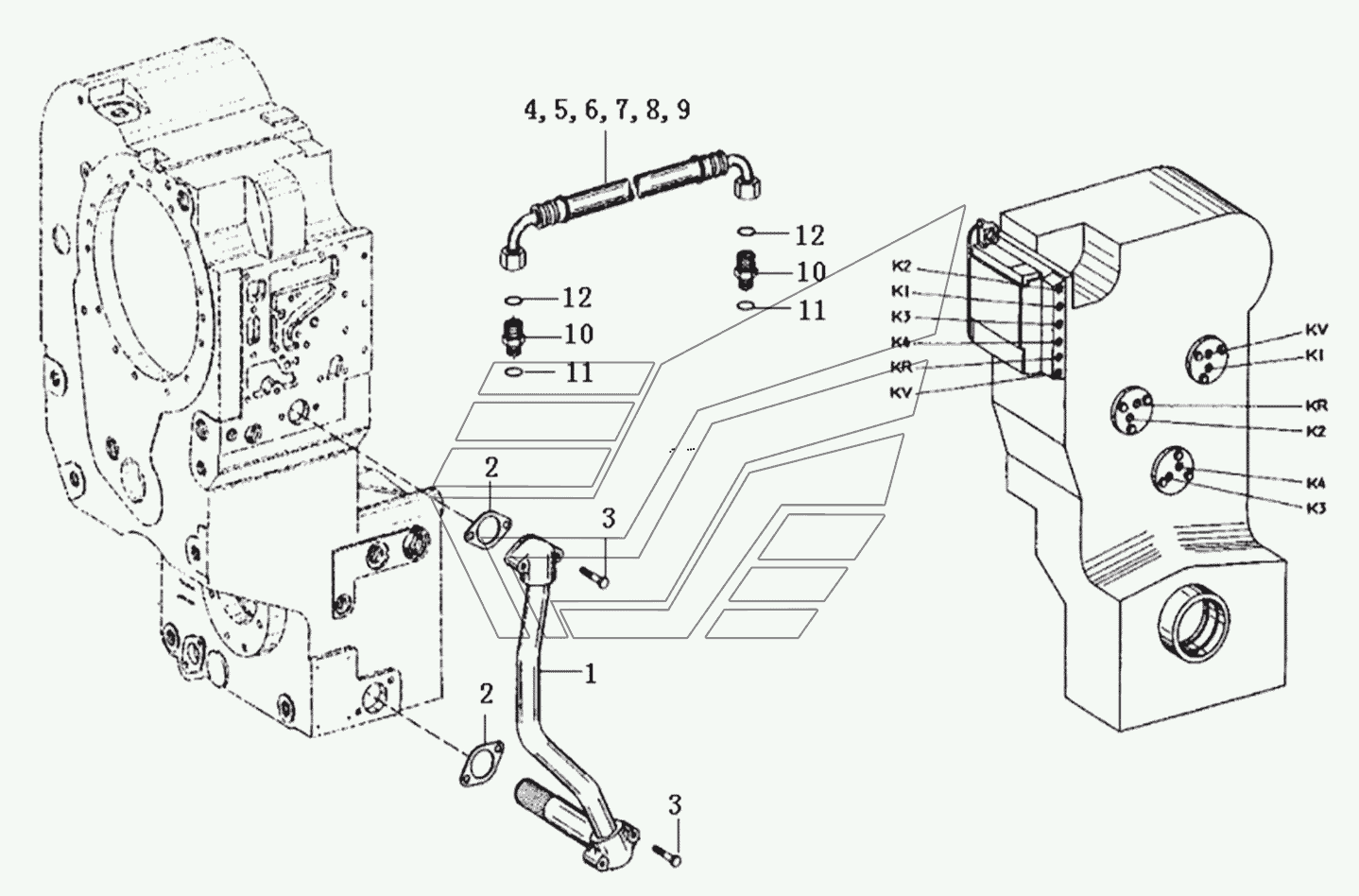 4, 5, 6, 7, 8, 9

12

10

11

12

10

11

K2

K1

K3

K4

KR

KV

KV

K1

KR

K2

K4

K3

2

3

1

2

3