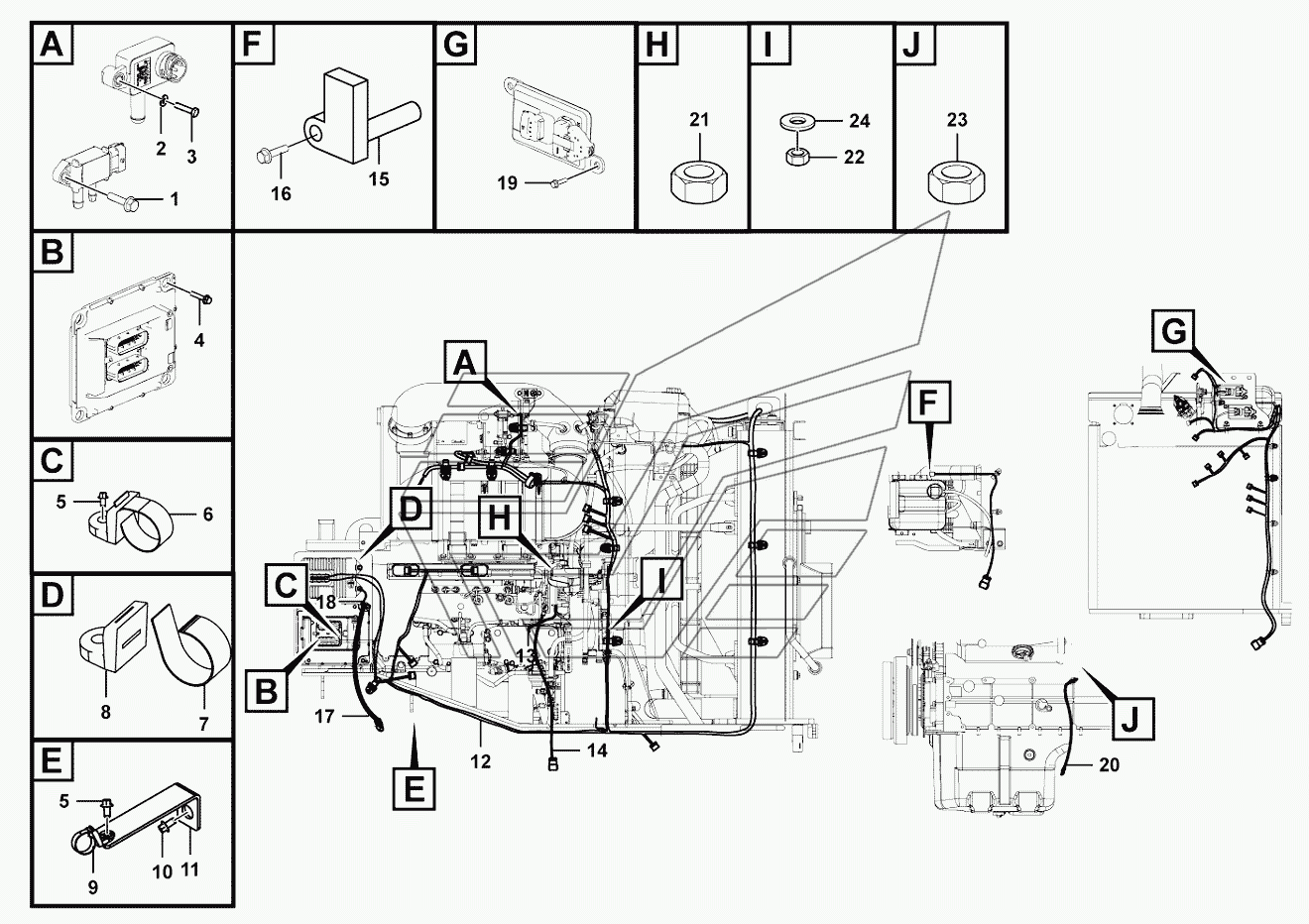 A
2
3
1

F
16
15

G
19

H
21

I
24
22

J
23

B
4

C
5
6

D
8
7

E
5
9
10
11

A
D
H
C
18
B
17
E
12
13
14
I
F
G
J
20