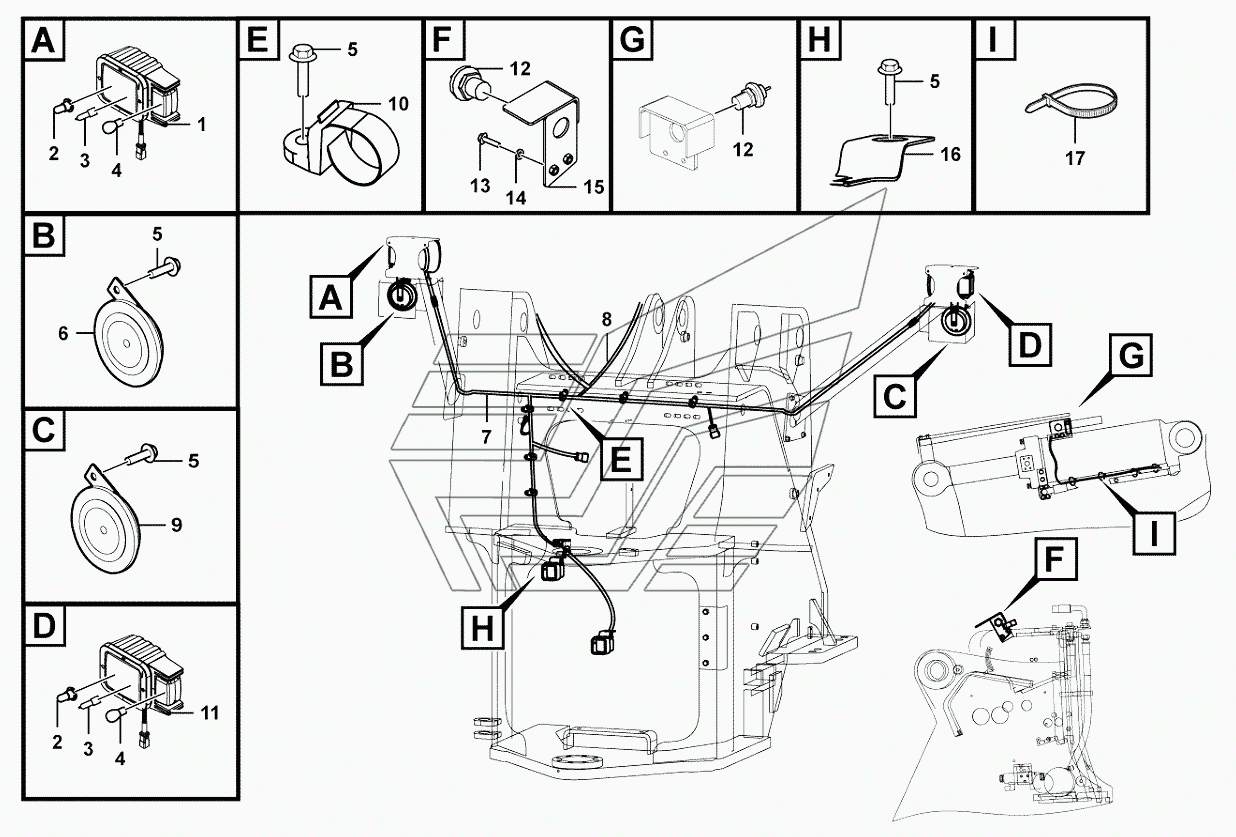 A
2
3
4
1

E
5
10

F
12
13
14
15

G
12

H
5
16

I
17

B
5
6

C
5
9

D
2
3
4
11

A
B
8
7
E
H
D
C
G
I
F