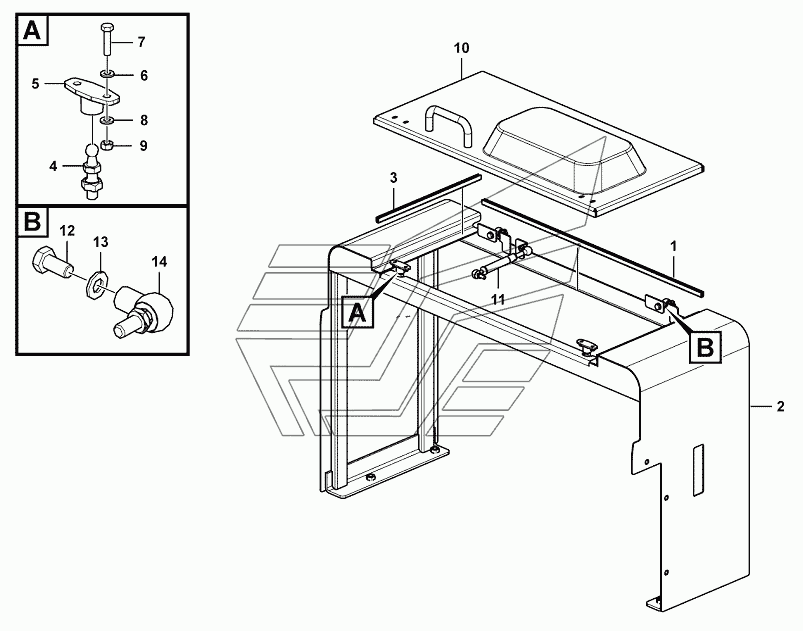 A
7
6
5
8
9
4
B
12
13
14
10
3
1
11
A
B
2