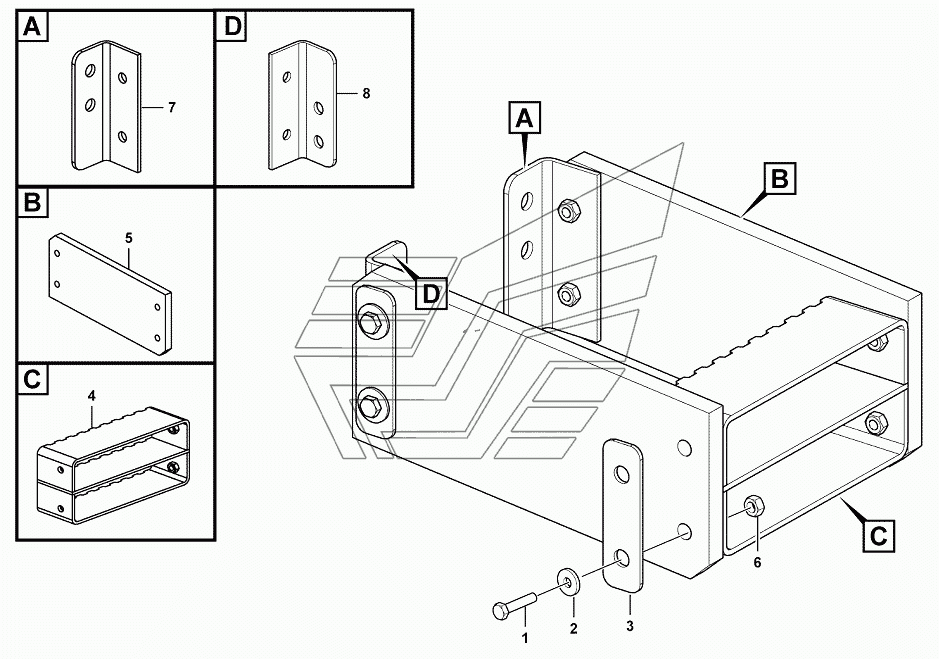 A
7
D
8
B
5
C
4
A
B
D
C
6
1
2
3