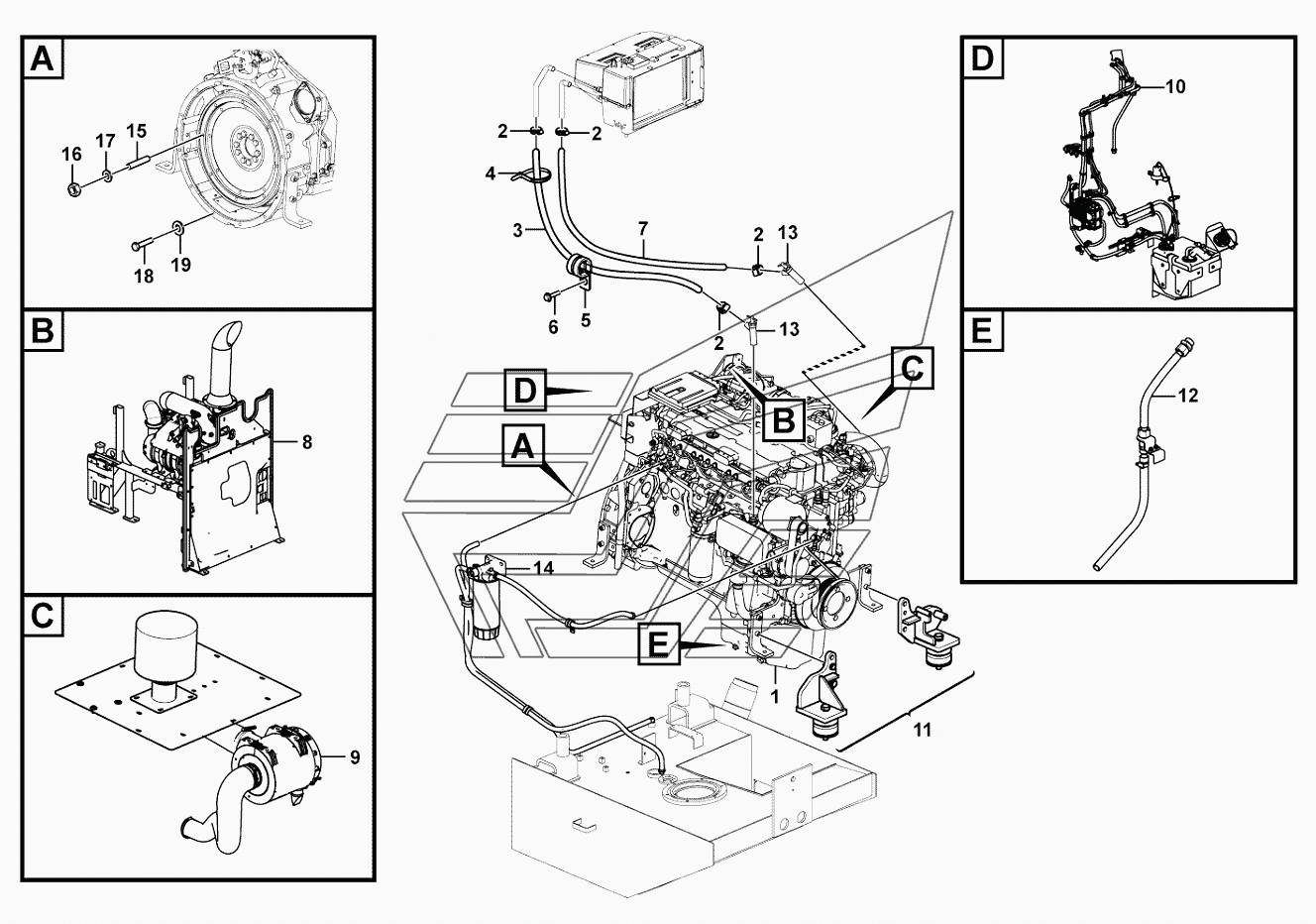 A
16
17
15
18
19

B
8

C
9

2
2
4
3
7
2
13
6
5
2
13
D
B
C
A
14
E
1
11

D
10

E
12