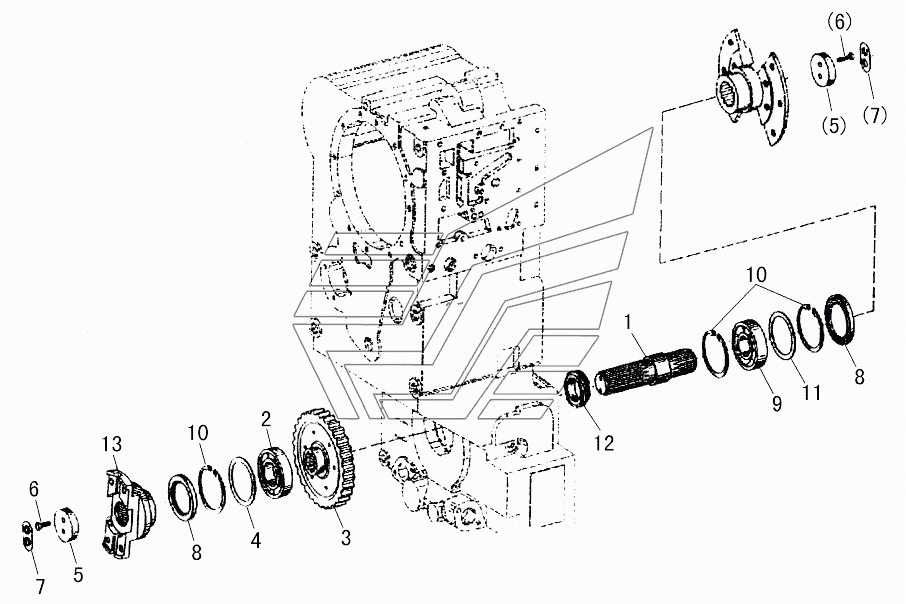 (6)
(5)
(7)
10
1
9
11
8
12
13
10
2
6
8
4
3
7
5