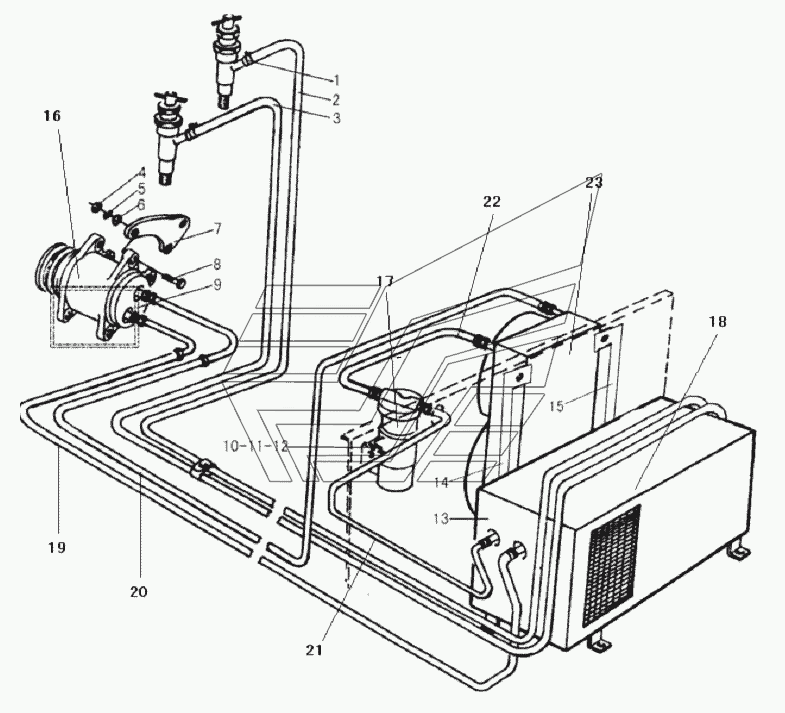 1
2
3
16
4
5
6
7
8
9
23
22
17
18
15
10-11-12
14
13
19
20
21