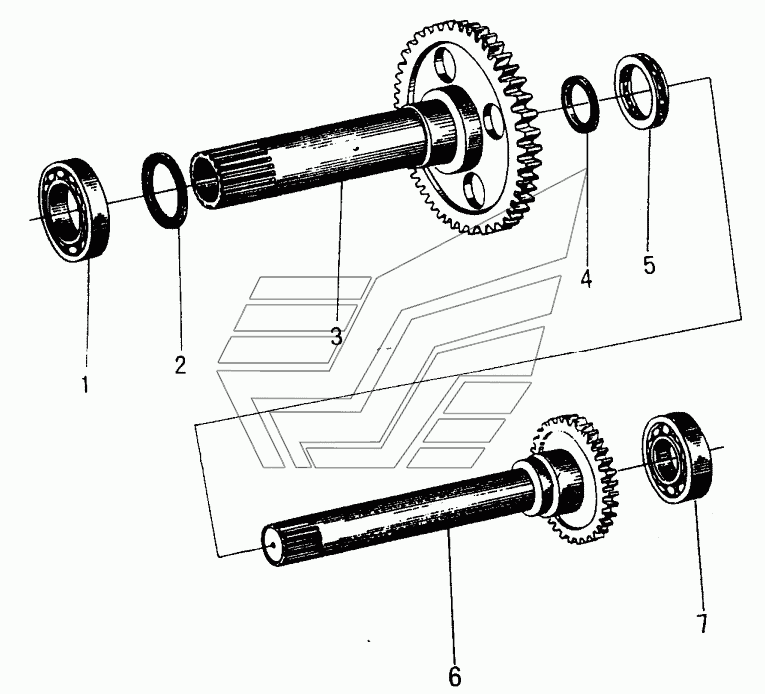 1
2
3
4
5
6
7