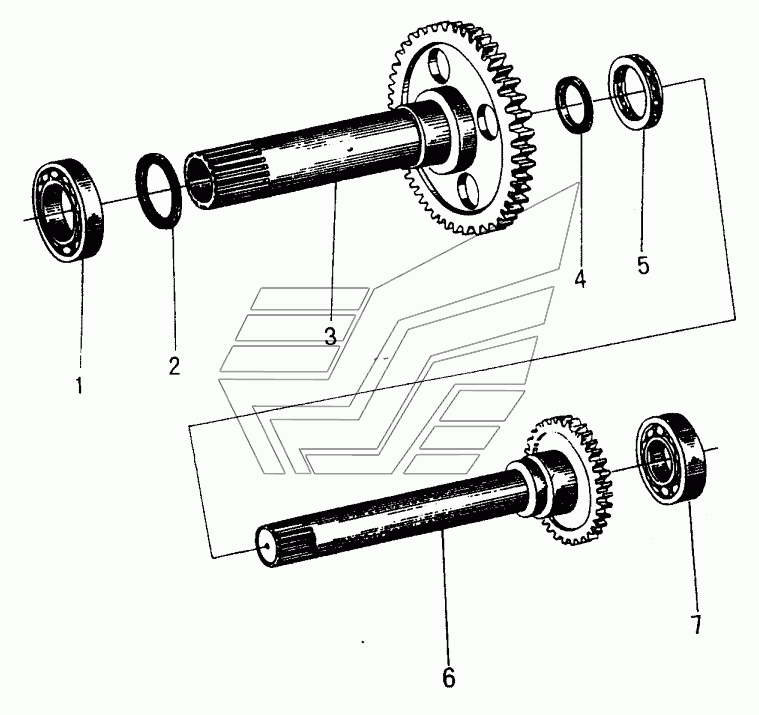 1
2
3
4
5
6
7