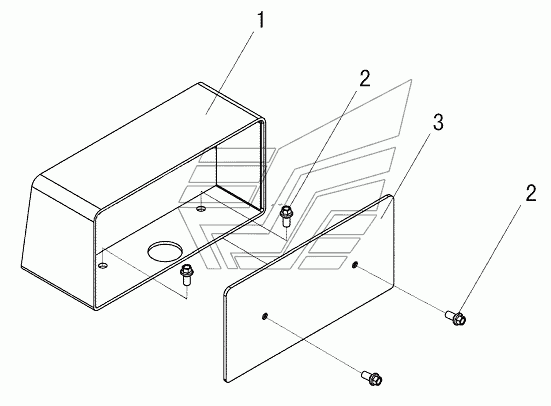 1
2
3
2