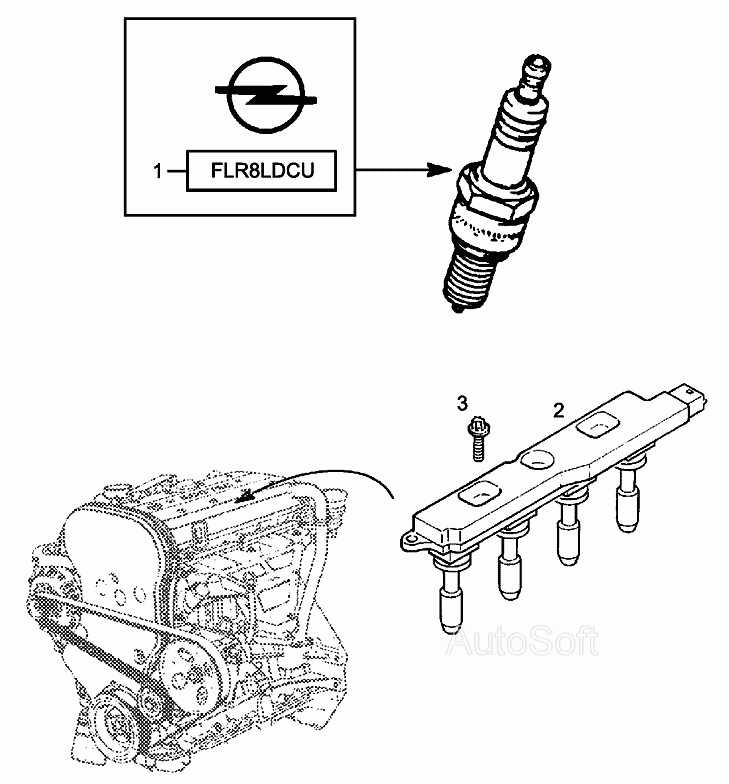 1
FLR8LDCU
3
2
AutoSoft