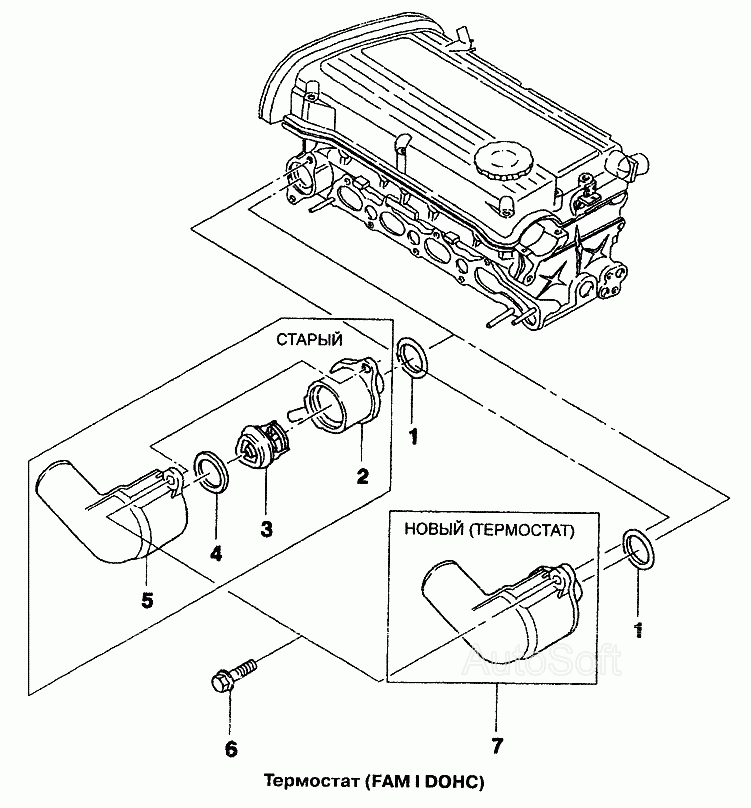 СТАРЫЙ

1

2

3

4

5

НОВЫЙ (ТЕРМОСТАТ)

1

AutoSoft

6

7

Термостат (FAM I DOHC)