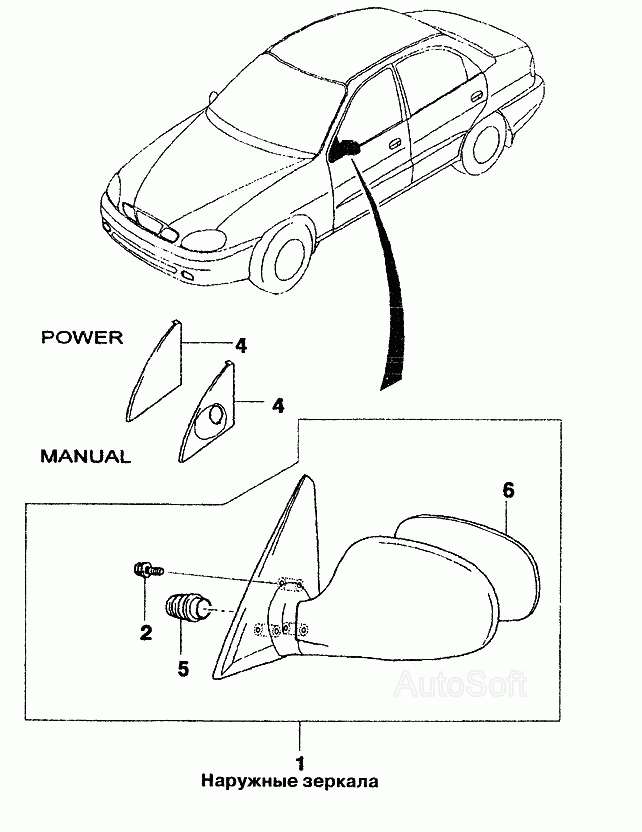 POWER

4

4

MANUAL

6

2

5

AutoSoft

1
Наружные зеркала