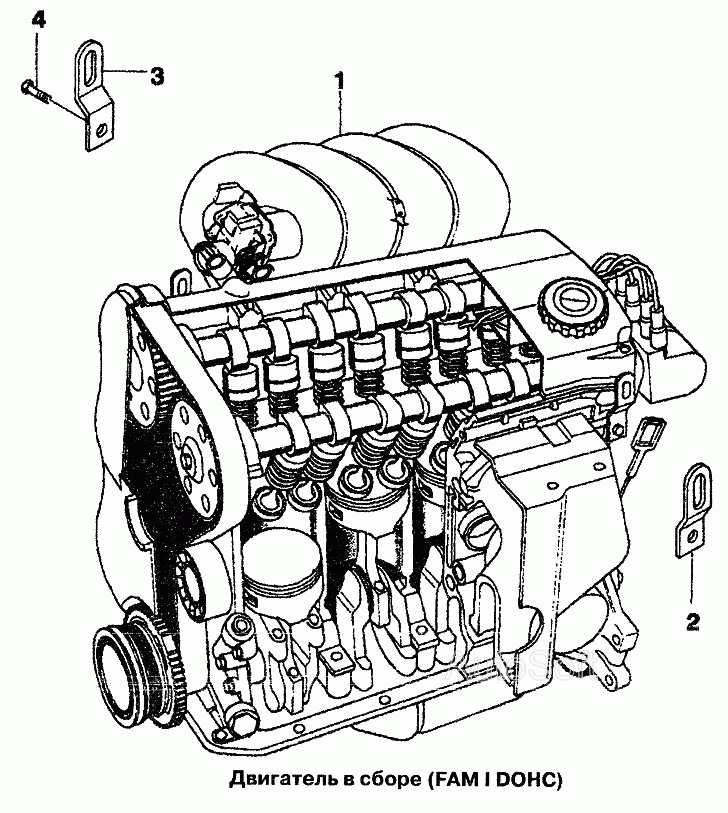 4
3
1
2
Двигатель в сборе (FAM I DOHC)