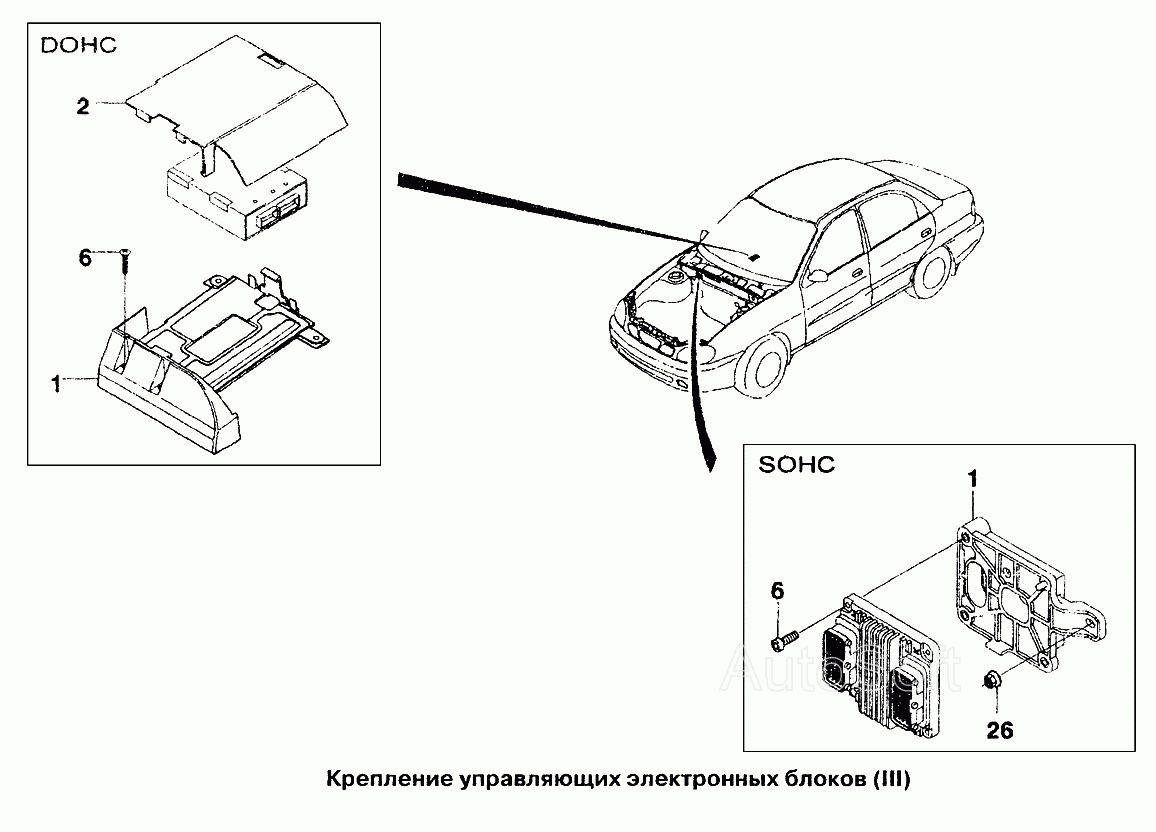 DOHC

2

6

1

SOHC

1

6

26

Крепление управляющих электронных блоков (III)