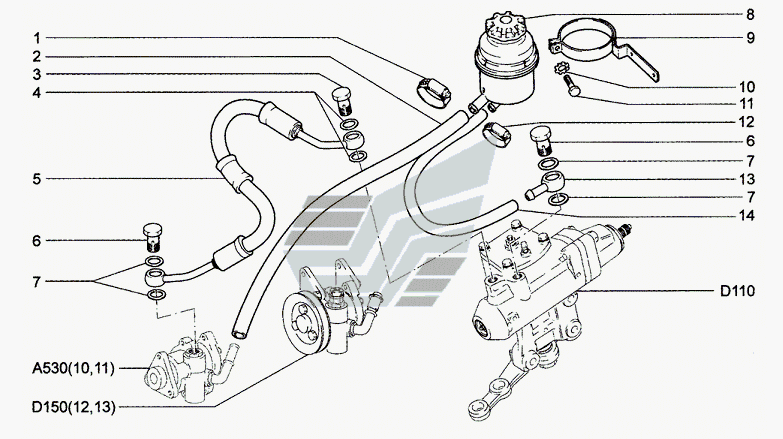 1
2
3
4
5
6
7
A530(10,11)
D150(12,13)
8
9
10
11
12
6
7
13
7
14
D110