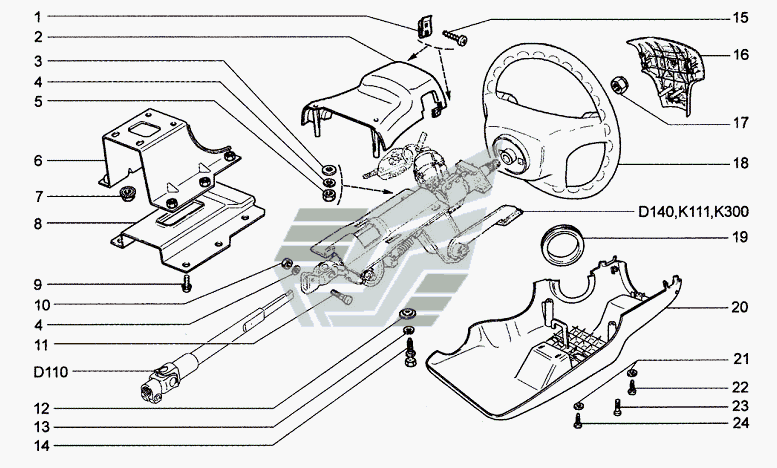 1
2
3
4
5
6
7
8
9
10
4
11
D110
12
13
14
15
16
17
18
D140,K111,K300
19
20
21
22
23
24