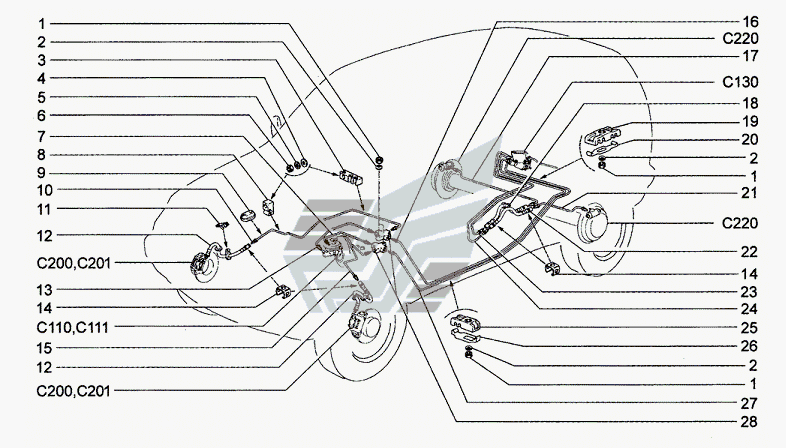 1
2
3
4
5
6
7
8
9
10
11
12
C200,C201
13
14
C110,C111
15
12
C200,C201

16
C220
17
C130
18
19
20
2
1
21
C220
22
14
23
24
25
26
2
1
27
28