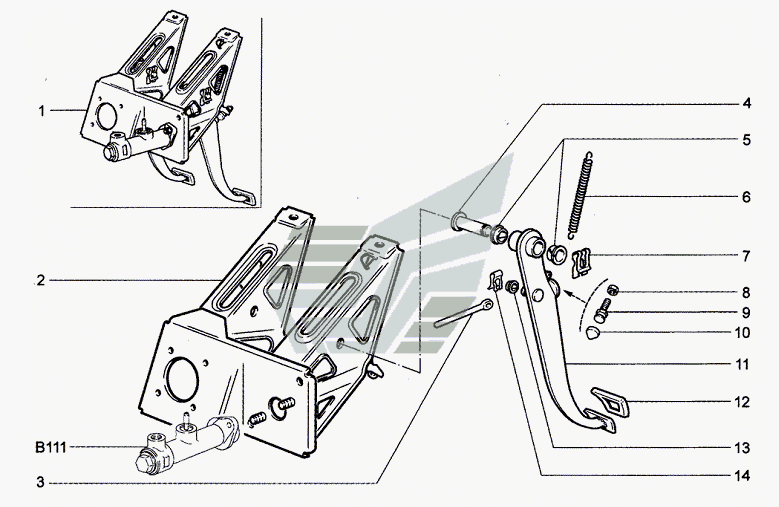 1
2
B111
3
4
5
6
7
8
9
10
11
12
13
14