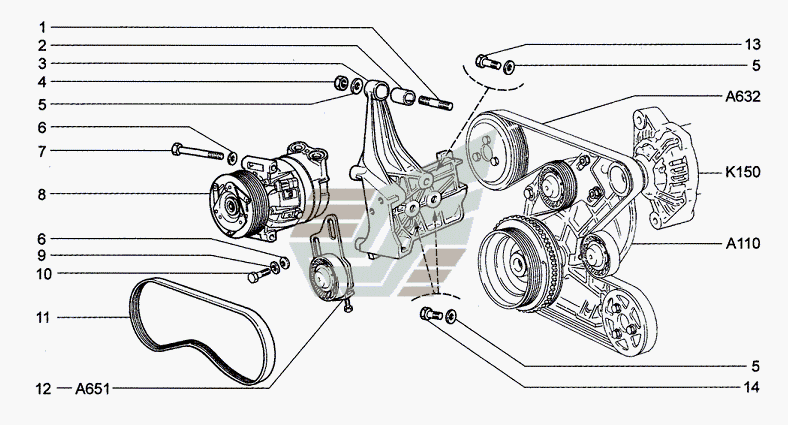 1
2
3
4
5
6
7
8
6
9
10
11
12 — A651

13
5
A632
K150
A110
5
14