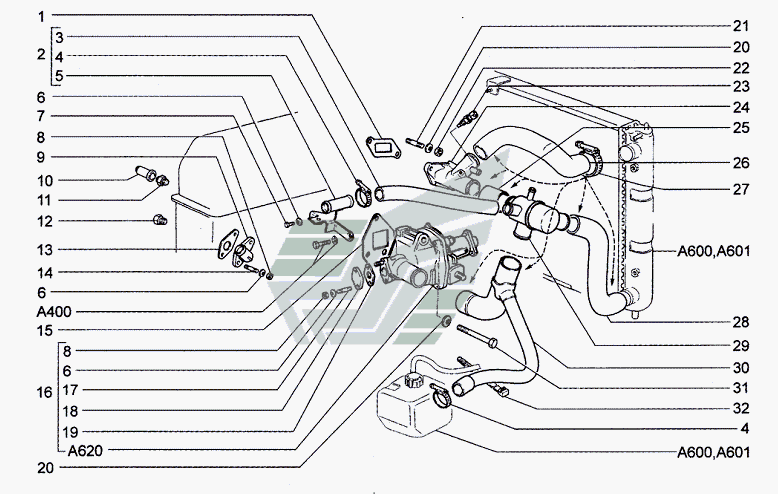 1
2
3
4
5
6
7
8
9
10
11
12
13
14
6
A400
15
16
8
6
17
18
19
A620
20
21
20
22
23
24
25
26
27
A600,A601
28
29
30
31
32
4
A600,A601