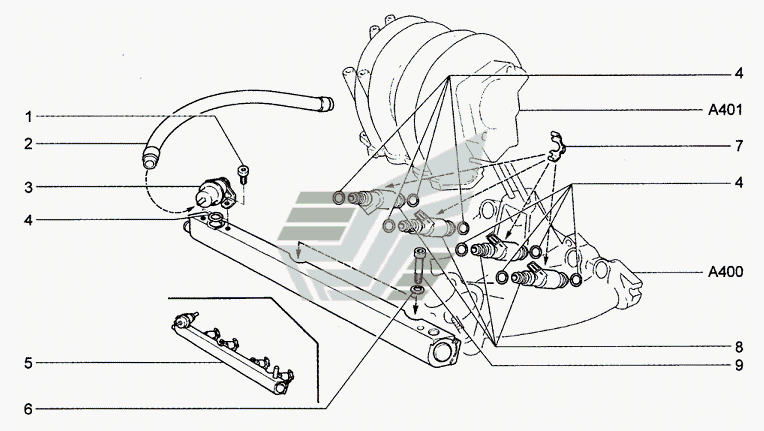 1
2
3
4
5
6
4
A401
7
4
A400
8
9