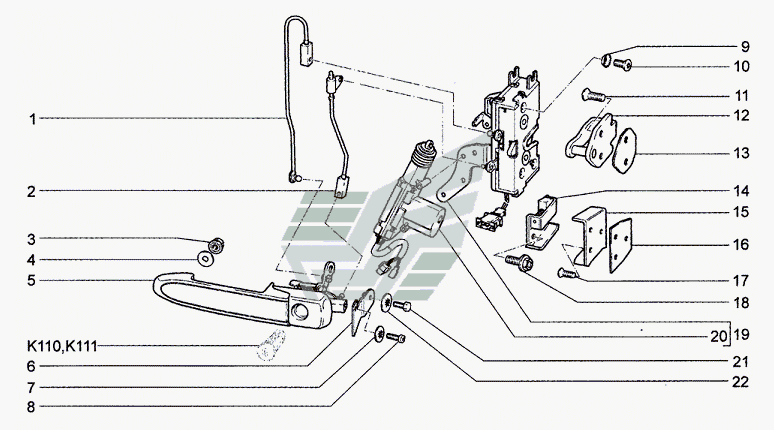 1
2
3
4
5
K110,K111
6
7
8
9
10
11
12
13
14
15
16
17
18
20
19
21
22