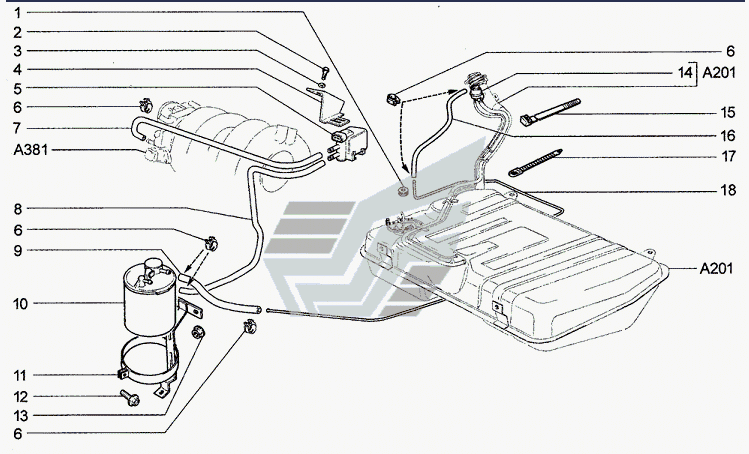 1
2
3
4
5
6
7
A381
8
6
9
10
11
12
13
6
6
14
A201
15
16
17
18
A201