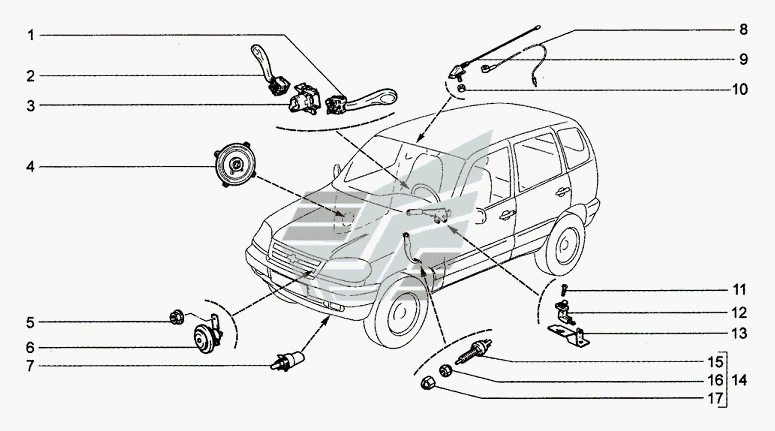 1
2
3
4
5
6
7
8
9
10
11
12
13
15
16
17
14