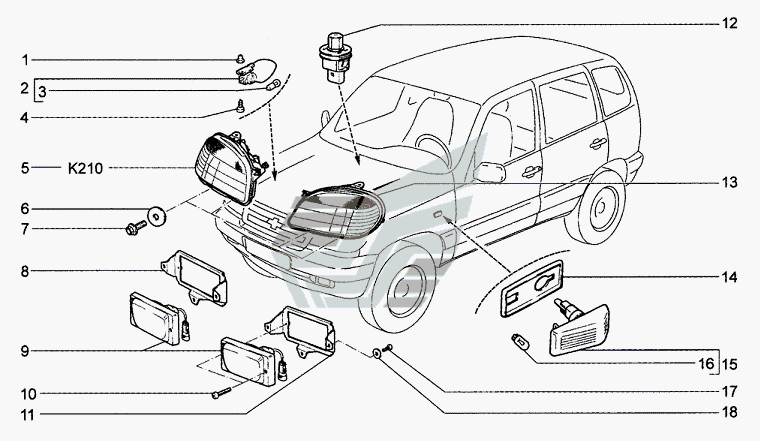 1
2
3
4
5 K210
6
7
8
9
10
11
12
13
14
15
16
17
18